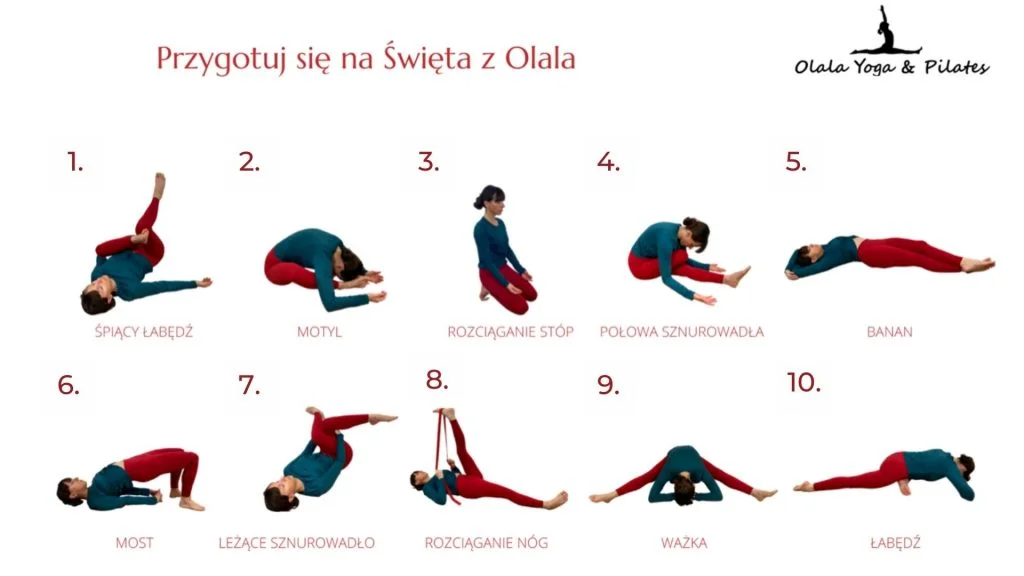 Przygotuj się na Święta z Olala

Olala Yoga & Pilates

1.

ŚPIĄCY ŁABĘDŹ

2.

MOTYL

3.

ROZCIĄGANIE STÓP

4.

POŁOWA SZNUROWADŁA

5.

BANAN

6.

MOST

7.

LEŻĄCE SZNUROWADŁO

8.

ROZCIĄGANIE NÓG

9.

WAŻKA

10.

ŁABĘDŹ